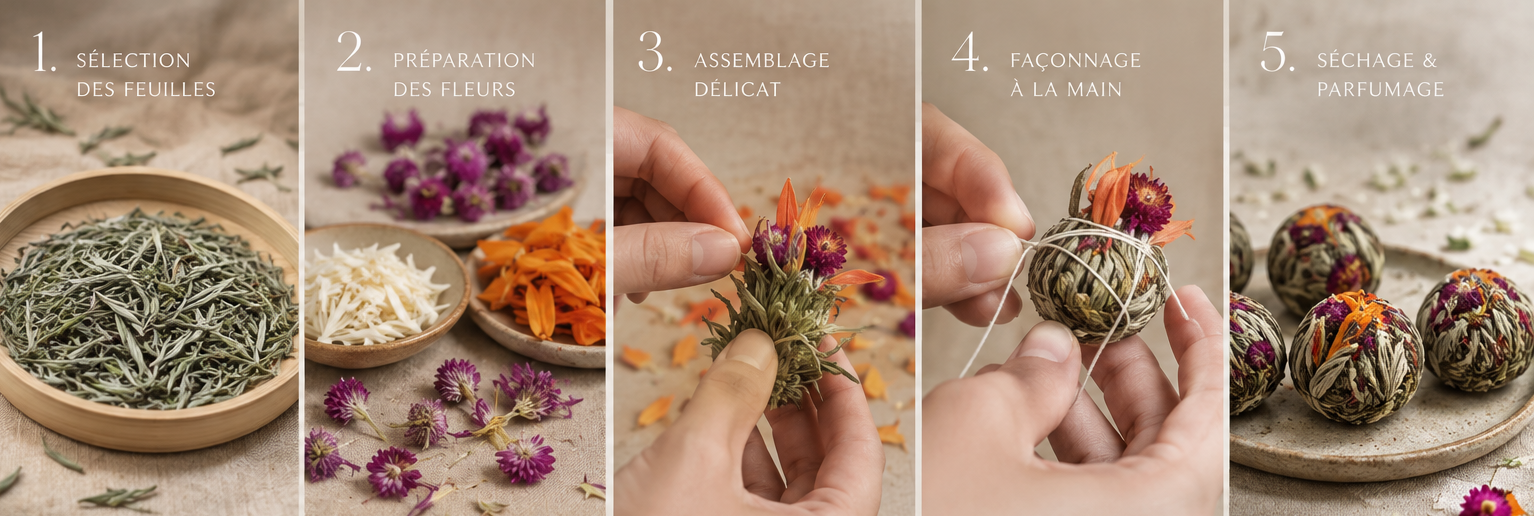 1. SÉLECTION DES FEUILLES

2. PRÉPARATION DES FLEURS

3. ASSEMBLAGE DÉLICAT

4. FAÇONNAGE À LA MAIN

5. SÉCHAGE & PARFUMAGE